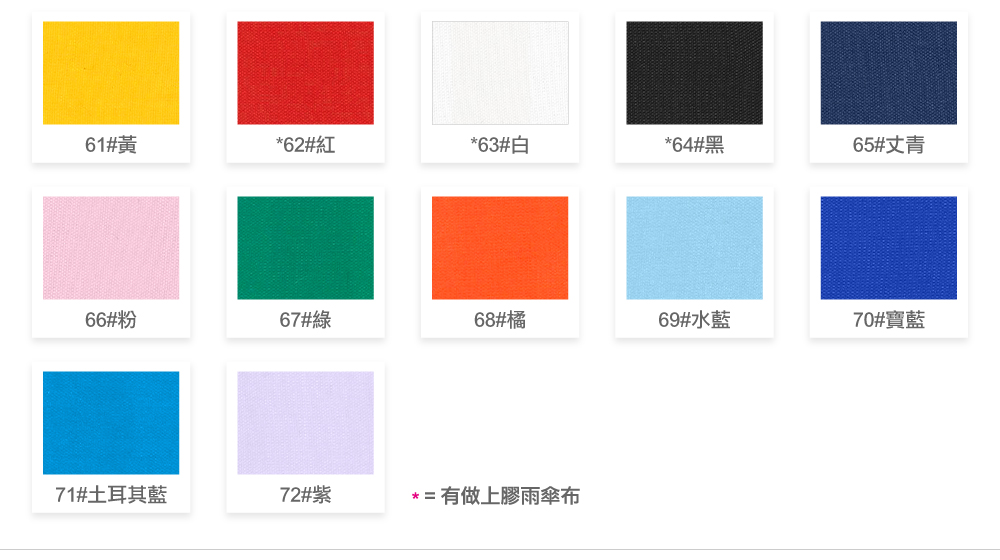 61#黃

*62#紅

*63#白

*64#黑

65#丈青

66#粉

67#綠

68#橘

69#水藍

70#寶藍

71#土耳其藍

72#紫

* = 有做上膠雨傘布